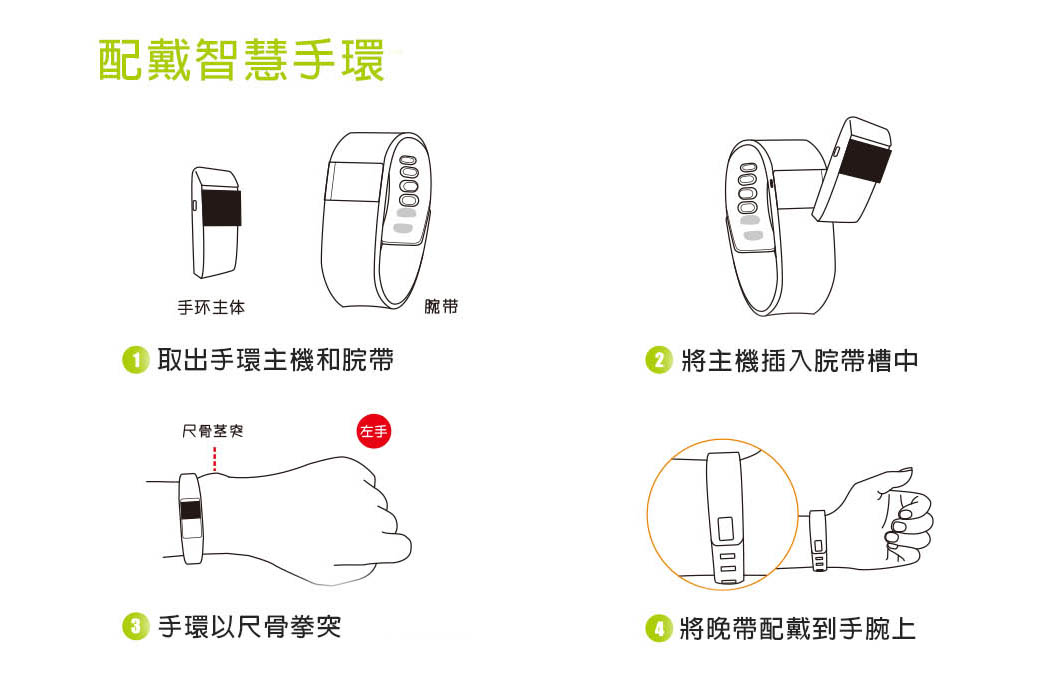 配戴智慧手環

手环主体

腕带

1 取出手環主機和腕帶

2 將主機插入腕帶槽中

尺骨茎突

左手

3 手環以尺骨拳突

4 將晚帶配戴到手腕上